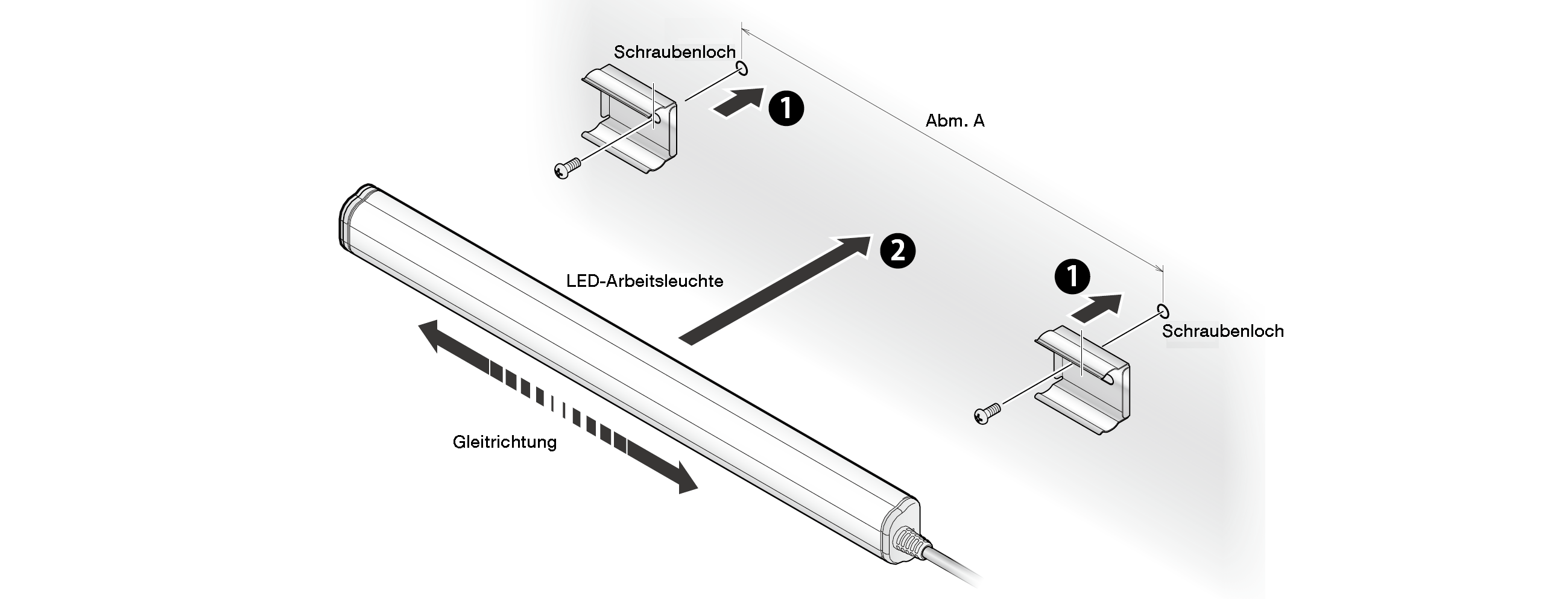 Schraubenloch

1

Abm. A

2

LED-Arbeitsleuchte

1

Schraubenloch

Gleitrichtung